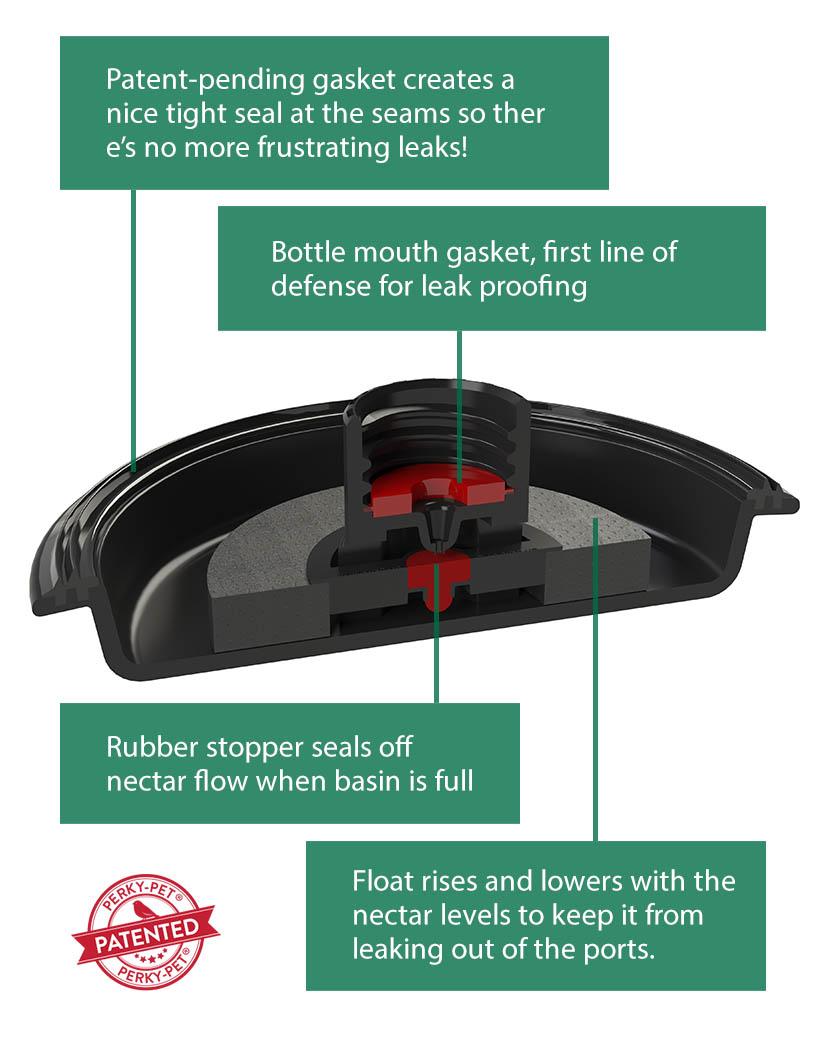 Patent-pending gasket creates a nice tight seal at the seams so ther e's no more frustrating leaks!

Bottle mouth gasket, first line of defense for leak proofing

Rubber stopper seals off nectar flow when basin is full

Float rises and lowers with the nectar levels to keep it from leaking out of the ports.

PERKY-PET®
PATENTED
PERKY-PET®